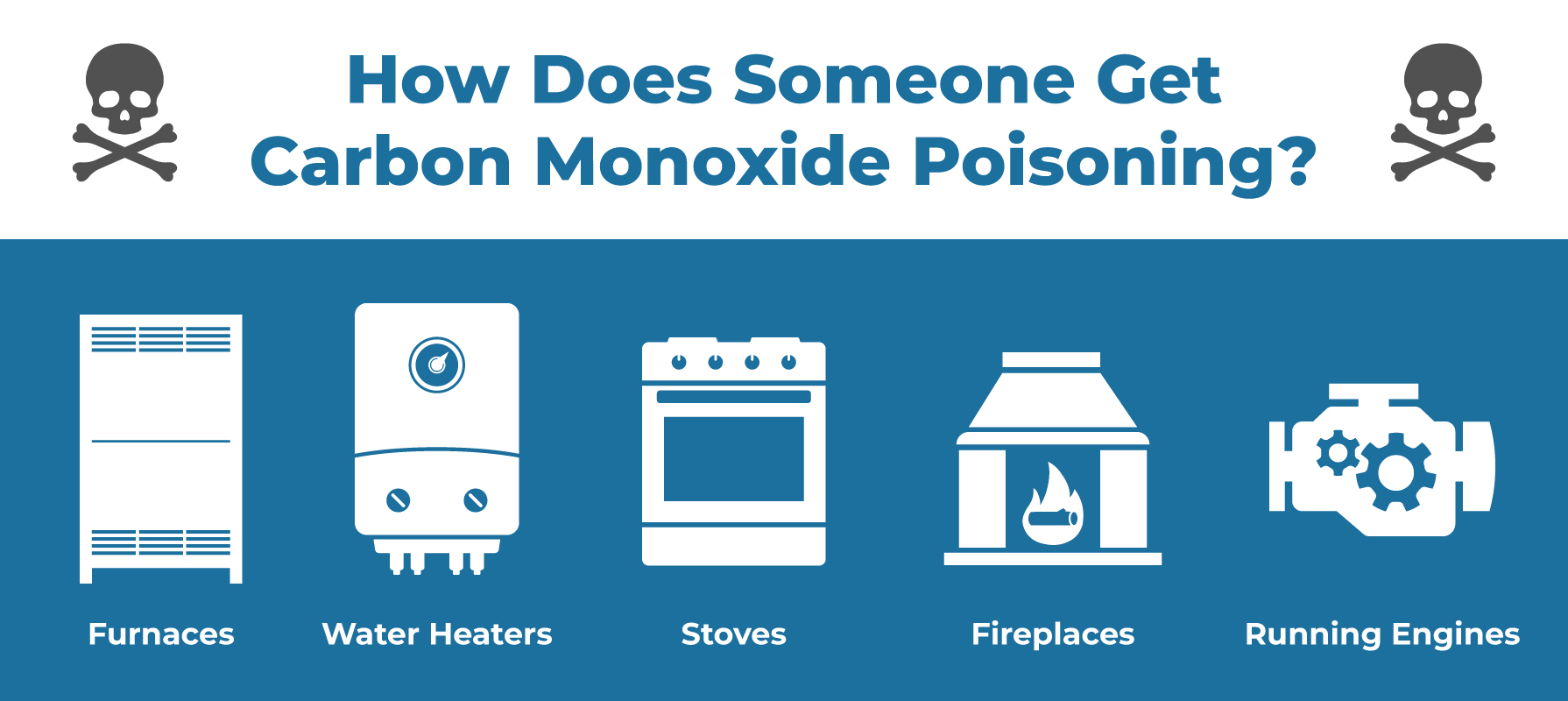 How Does Someone Get Carbon Monoxide Poisoning?

Furnaces

Water Heaters

Stoves

Fireplaces

Running Engines